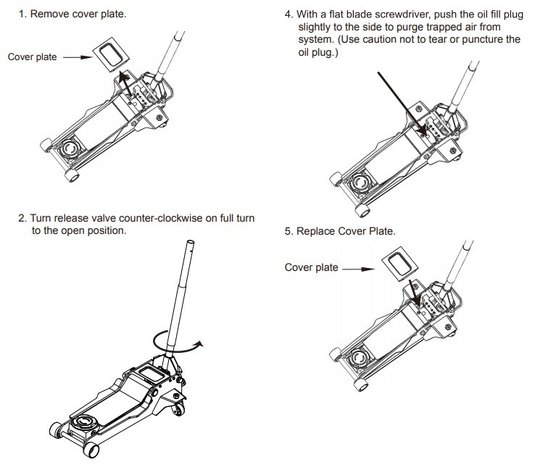 1. Remove cover plate.

Cover plate

2. Turn release valve counter-clockwise on full turn to the open position.

4. With a flat blade screwdriver, push the oil fill plug slightly to the side to purge trapped air from system. (Use caution not to tear or puncture the oil plug.)

5. Replace Cover Plate.

Cover plate